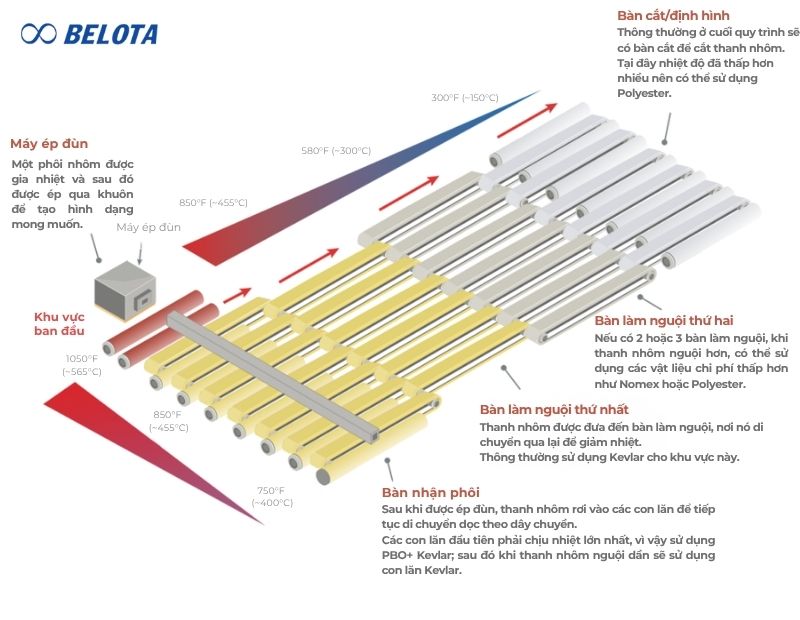 BELOTA

Bàn cắt/định hình
Thông thường ở cuối quy trình sẽ có bàn cắt để cắt thanh nhôm. Tại đây nhiệt độ đã thấp hơn nhiều nên có thể sử dụng Polyester.

300°F (~150°C)

580°F (~300°C)

850°F (~455°C)

Máy ép đùn
Một phôi nhôm được gia nhiệt và sau đó được ép qua khuôn để tạo hình dạng mong muốn.

Máy ép đùn

Khu vực ban đầu

1050°F (~565°C)

850°F (~455°C)

750°F (~400°C)

Bàn làm nguội thứ hai
Nếu có 2 hoặc 3 bàn làm nguội, khi thanh nhôm nguội hơn, có thể sử dụng các vật liệu chi phí thấp hơn như Nomex hoặc Polyester.

Bàn làm nguội thứ nhất
Thanh nhôm được đưa đến bàn làm nguội, nơi nó di chuyển qua lại để giảm nhiệt.
Thông thường sử dụng Kevlar cho khu vực này.

Bàn nhận phôi
Sau khi được ép đùn, thanh nhôm rơi vào các con lăn để tiếp tục di chuyển dọc theo dây chuyền.
Các con lăn đầu tiên phải chịu nhiệt lớn nhất, vì vậy sử dụng PBO+ Kevlar; sau đó khi thanh nhôm nguội dần sẽ sử dụng con lăn Kevlar.