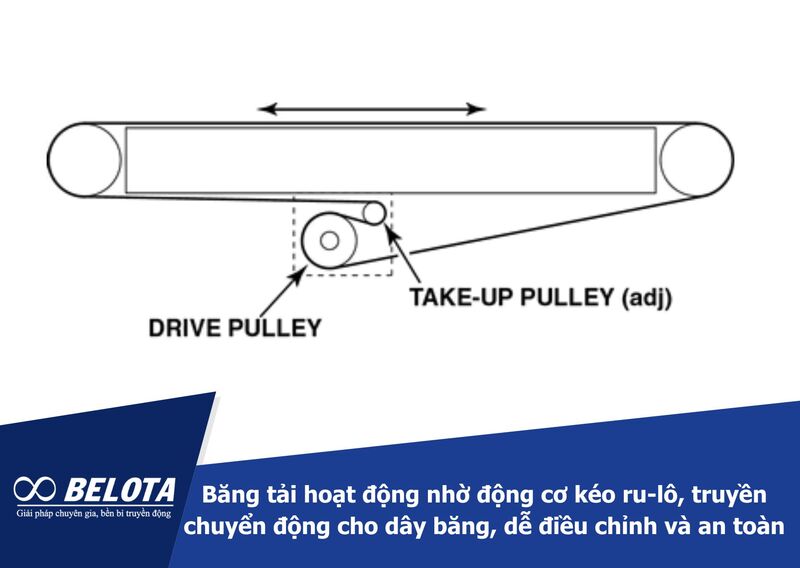 TAKE-UP PULLEY (adj)

DRIVE PULLEY

BELOTA
Giải pháp chuyên gia, bền bỉ truyền động

Băng tải hoạt động nhờ động cơ kéo ru-lô, truyền chuyển động cho dây băng, dễ điều chỉnh và an toàn