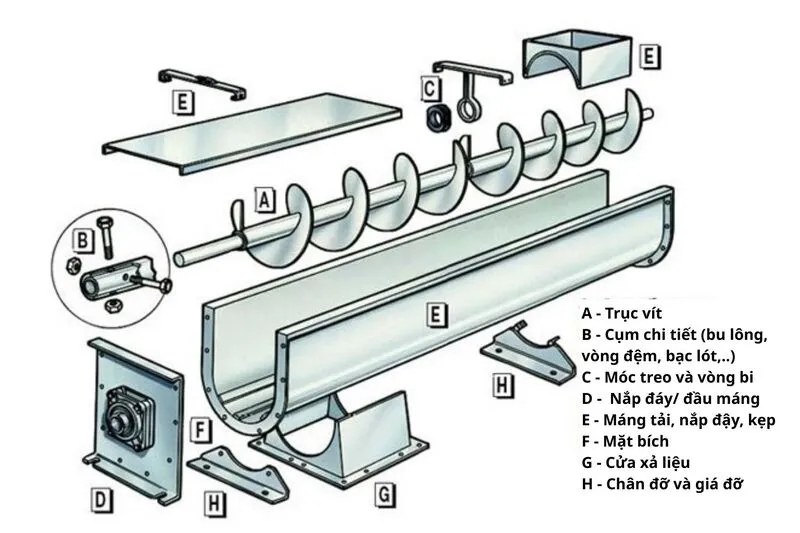 E

C

E

A

B

E

H

F

D

H

G

A - Trục vít
B - Cụm chi tiết (bu lông, vòng đệm, bạc lót,..)
C - Móc treo và vòng bi
D - Nắp đáy/ đầu máng
E - Máng tải, nắp đậy, kẹp
F - Mặt bích
G - Cửa xả liệu
H - Chân đỡ và giá đỡ